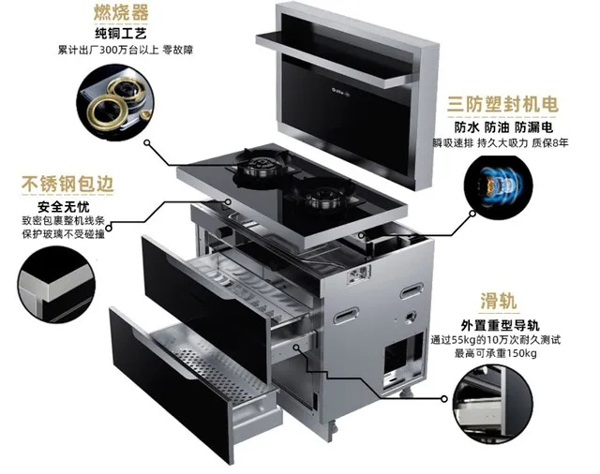 燃烧器
纯铜工艺
累计出厂300万台以上 零故障

三防塑封机电
防水 防油 防漏电
瞬吸速排 持久大吸力 质保8年

不锈钢包边
安全无忧
致密包裹整机线条
保护玻璃不受碰撞

滑轨
外置重型导轨
通过55kg的10万次耐久测试
最高可承重150kg